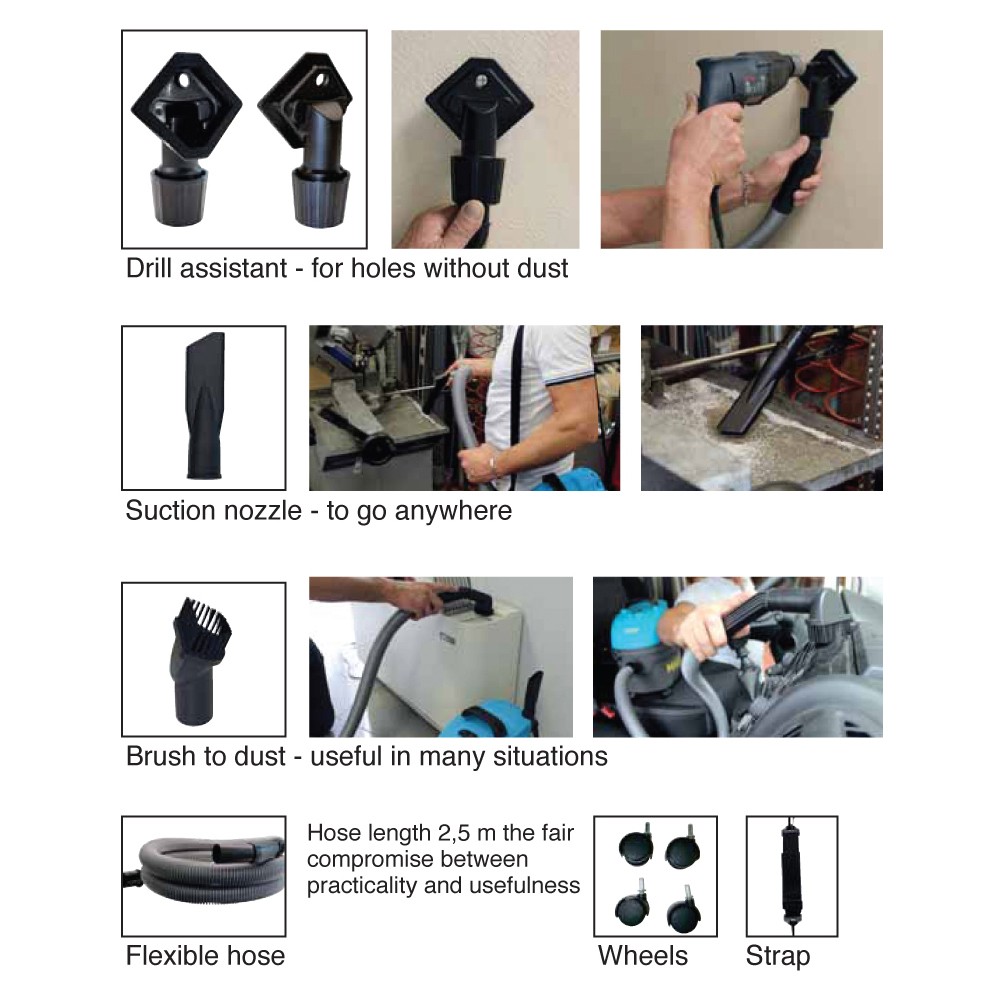 Drill assistant - for holes without dust

Suction nozzle - to go anywhere

Brush to dust - useful in many situations

Hose length 2,5 m the fair compromise between practicality and usefulness

Flexible hose

Wheels

Strap